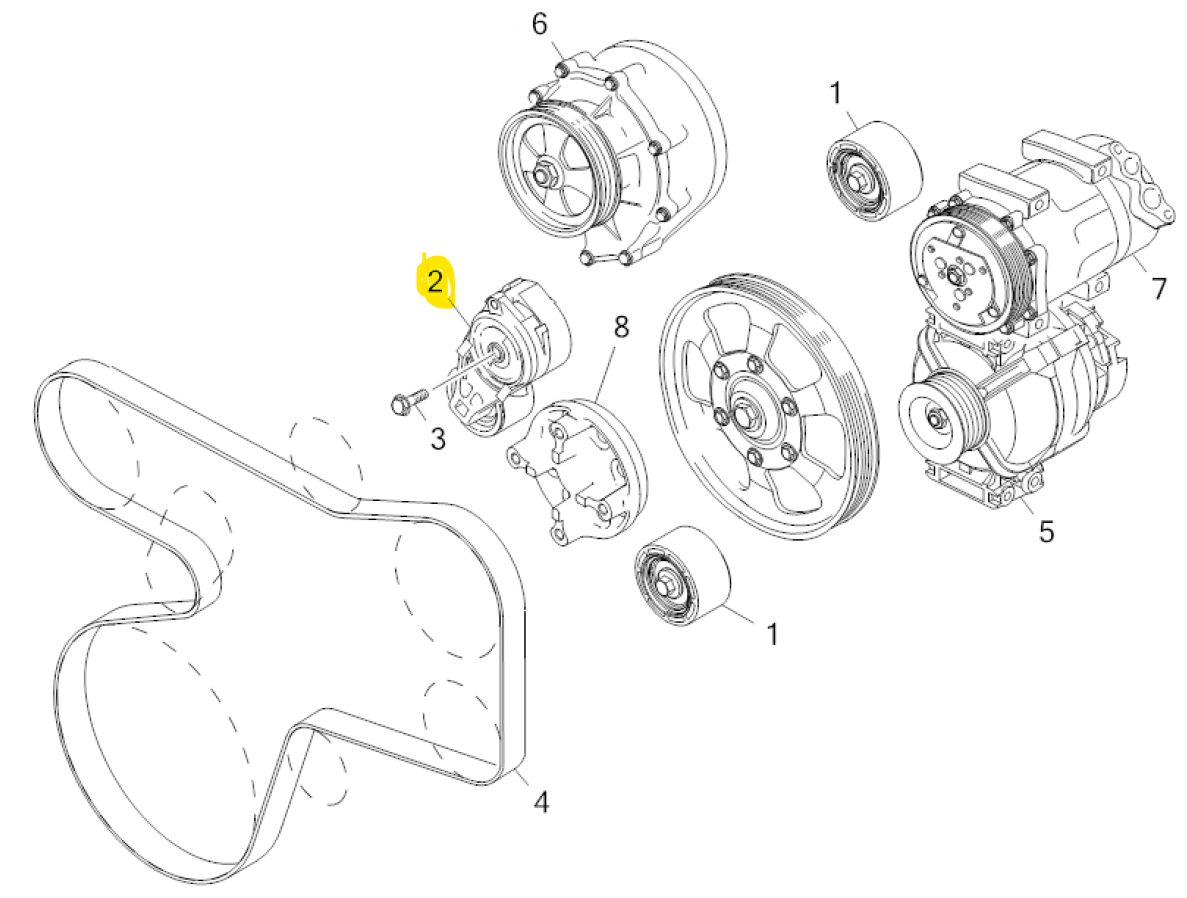 6
1
2
7
8
3
5
1
4