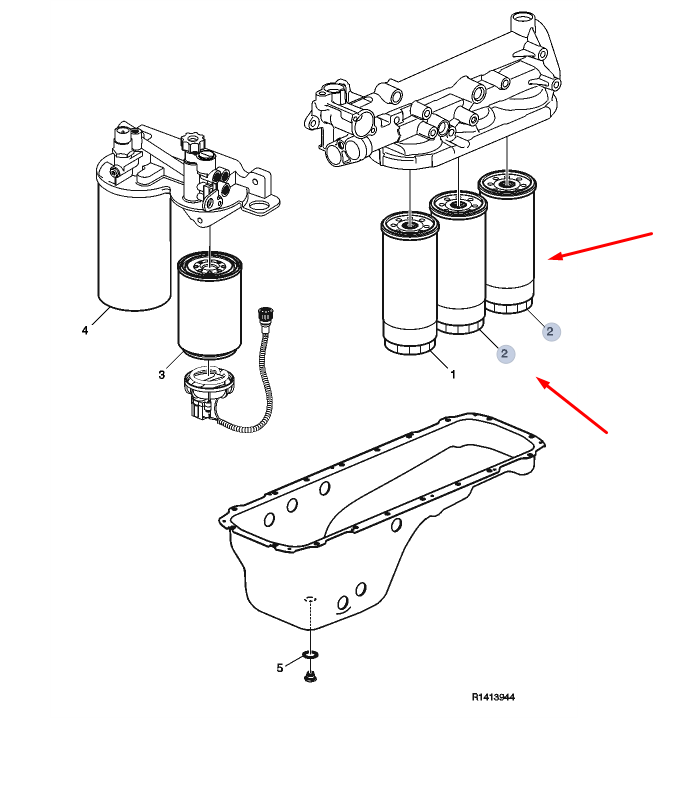 4
3
1
2
2
5
R1413944