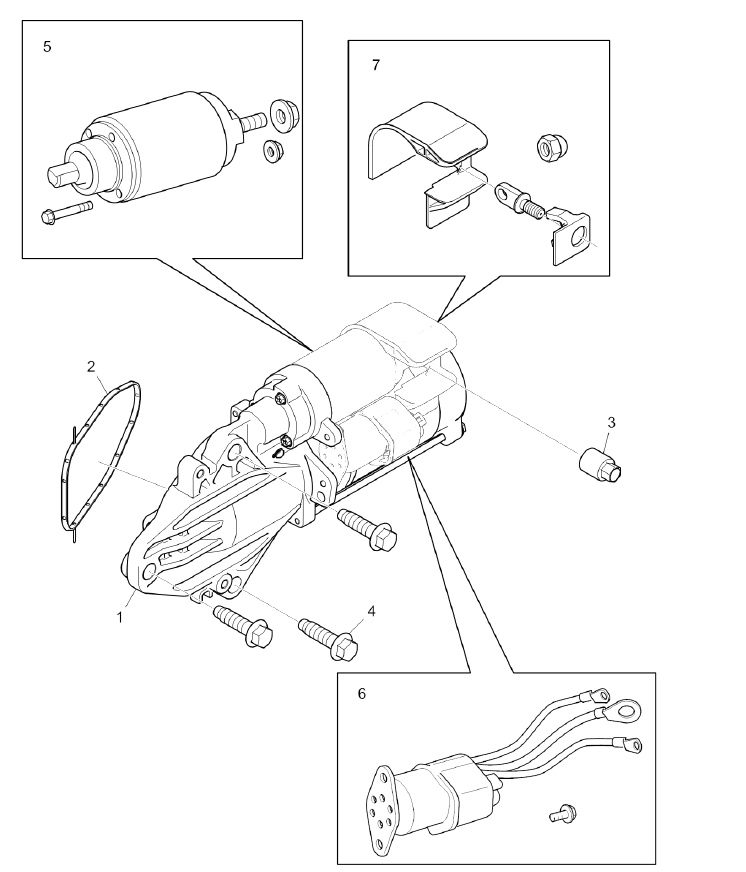 5

7

2

3

1

4

6