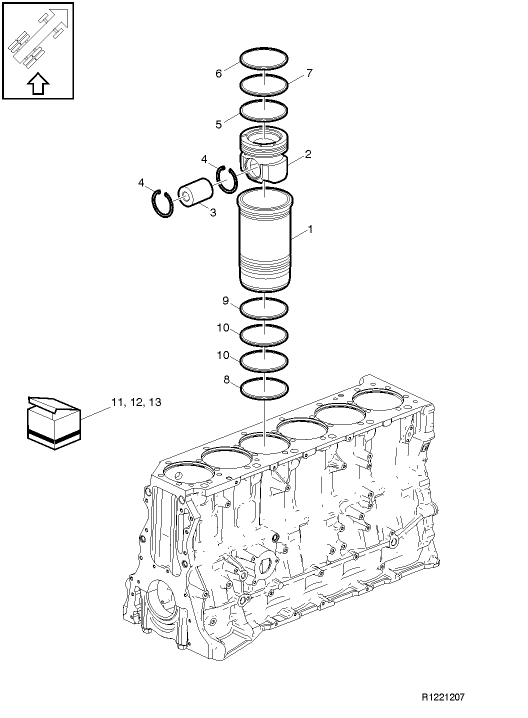 6
7
5
2
4
4
3
1
9
10
10
8
11, 12, 13
R1221207