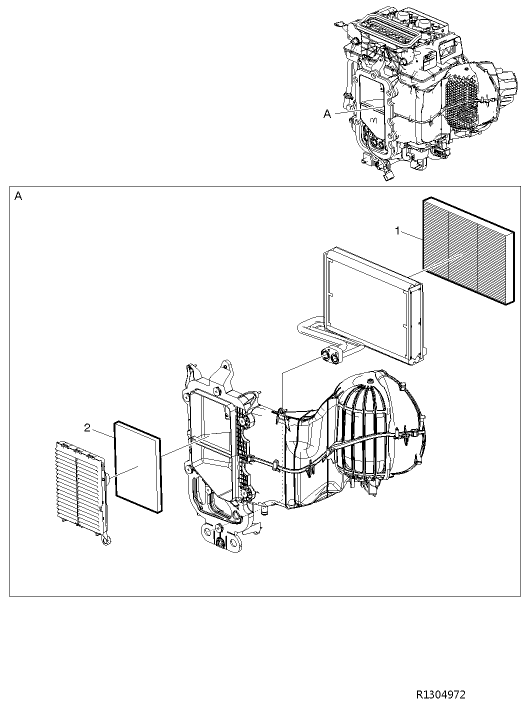 A

A

1

2

R1304972