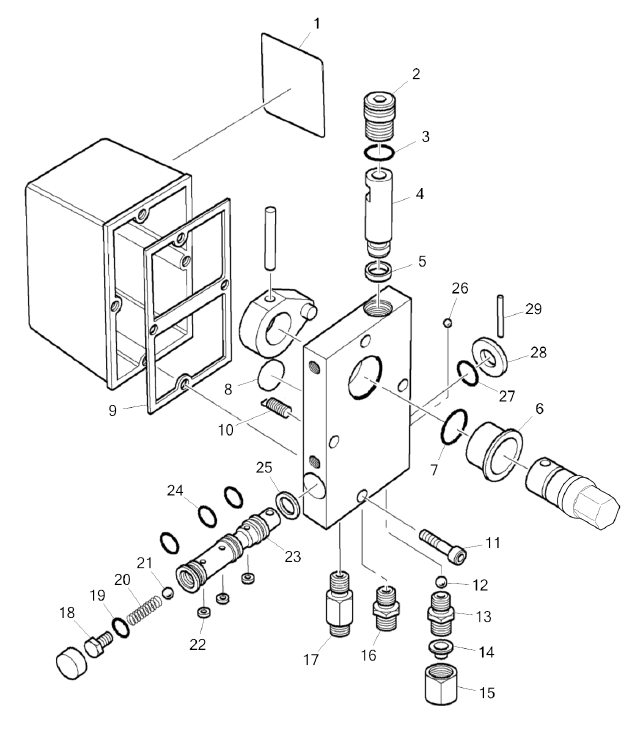 1
2
3
4
5
26
29
28
27
6
7
8
9
10
25
24
23
21
20
19
18
22
11
12
13
14
15
16
17