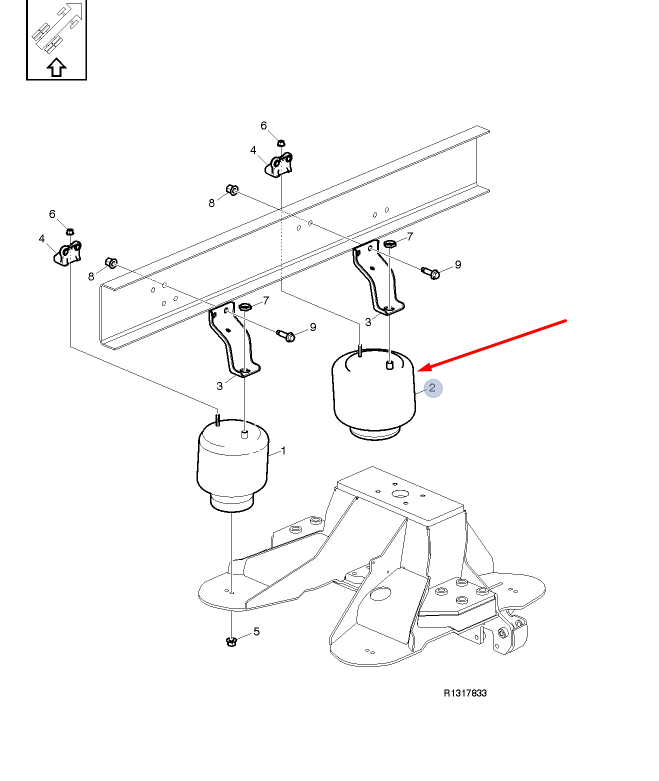 6
4
8
6
4
8
7
9
7
9
3
3
2
1
5
R1317833