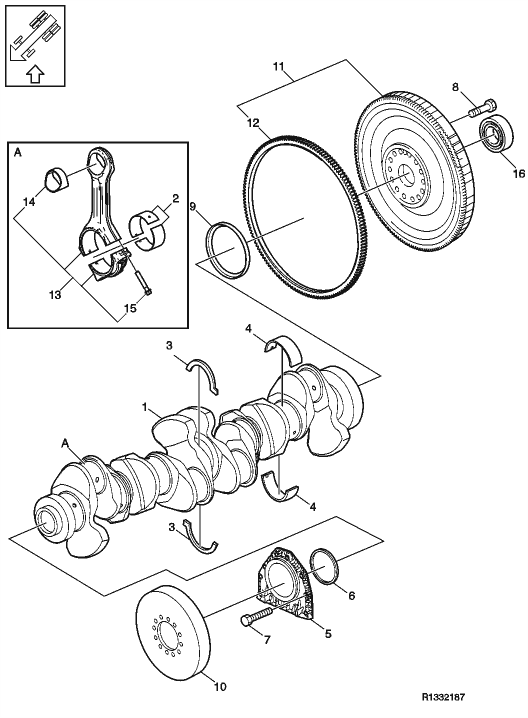 11
8
12
16
A
14
2
9
13
15
4
3
1
A
4
3
6
5
7
10
R1332187