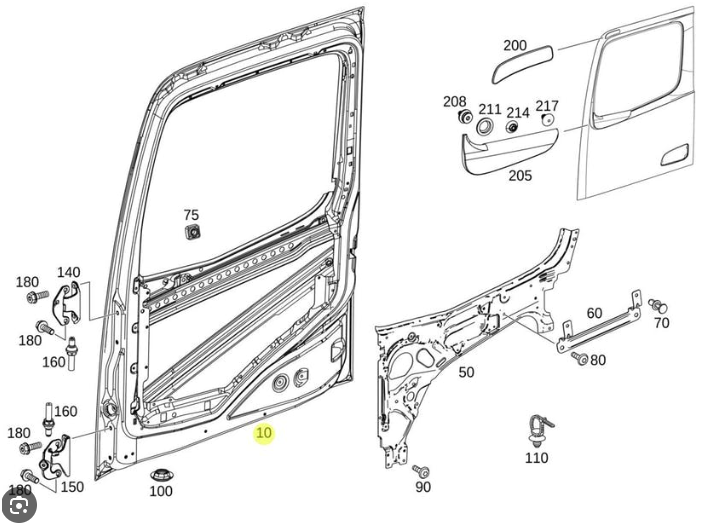 200
208
211
214
217
205
75
140
180
180
160
60
70
80
50
160
180
10
110
150
180
100
90