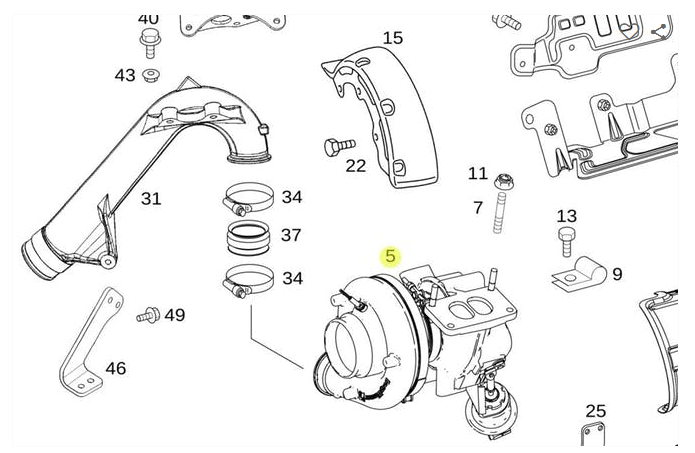 40
43
15
22
31
34
37
34
11
7
13
9
5
49
46
25