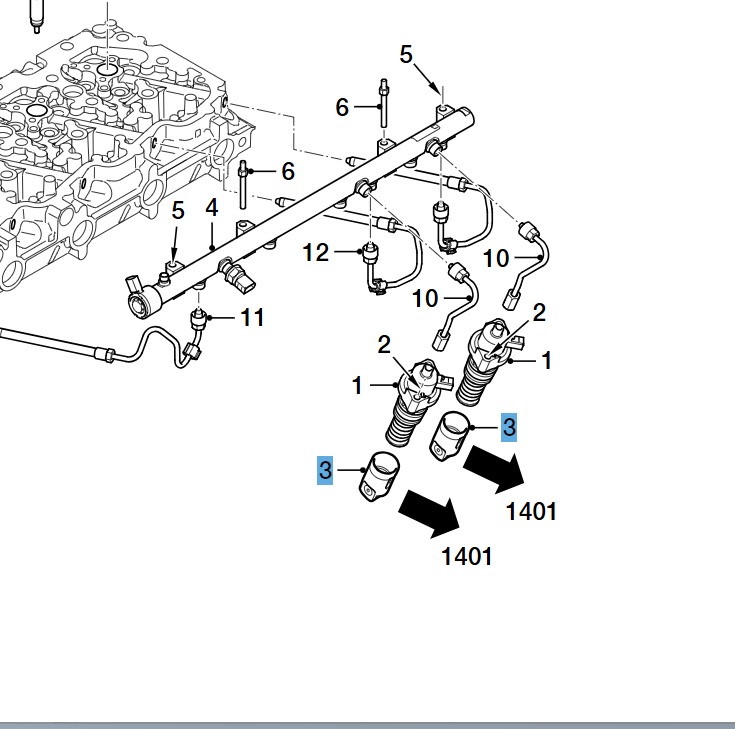 5
6
6
5
4
12
10
10
11
2
2
1
1
3
3
1401
1401