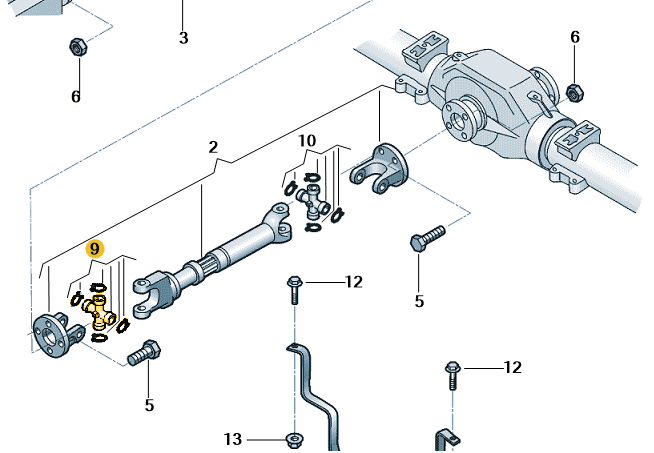 3
6
6
2
10
9
12
5
5
12
13