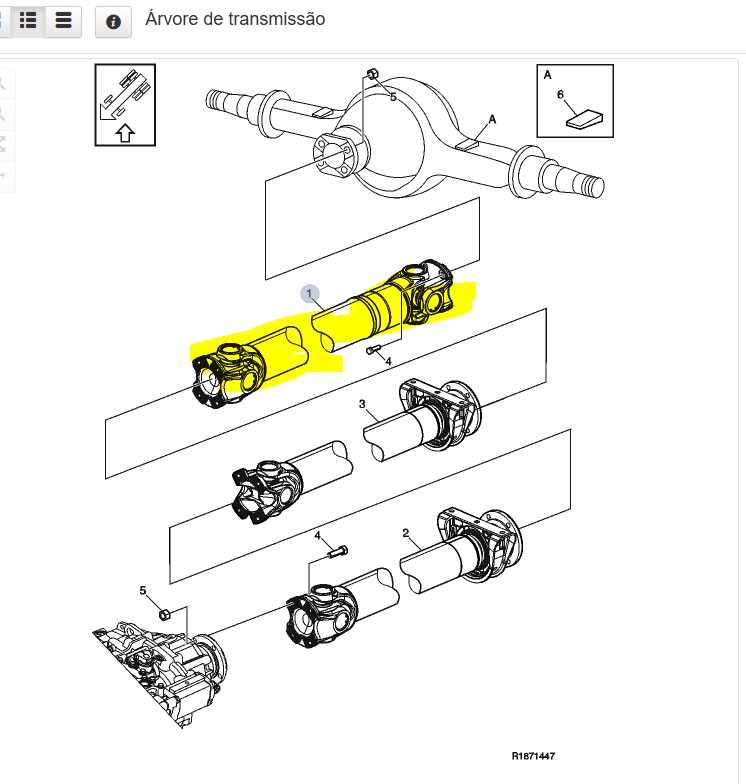 Árvore de transmissão

A
6
5
A
1
4
3
4
2
5
R1871447