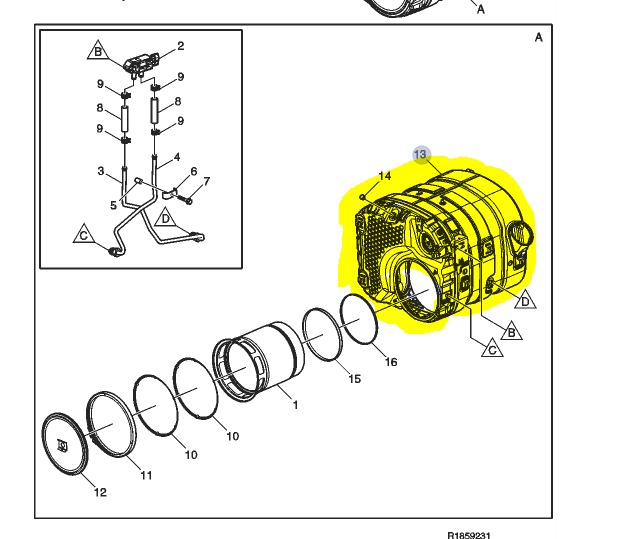 A

A

B
2
9
9
8
8
9
9
4
3
6
7
5
D
C

13
14
D
B
C
16
15
1
10
10
11
12

R1859231