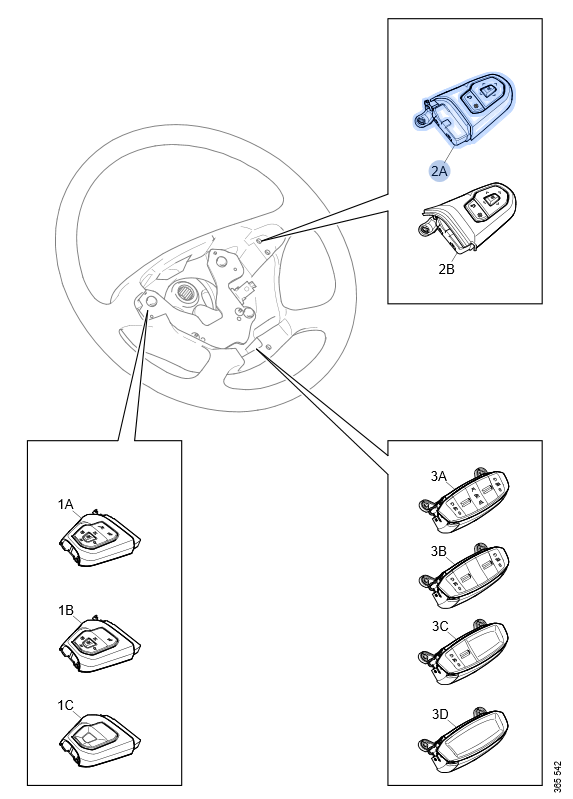 2A

2B

1A

1B

1C

3A

3B

3C

3D

385 542