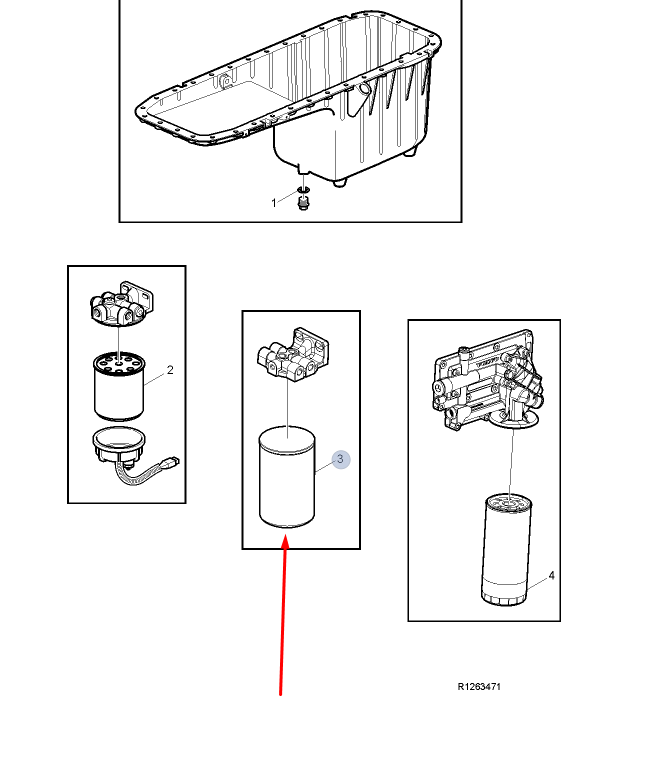 1

2

3

4

R1263471