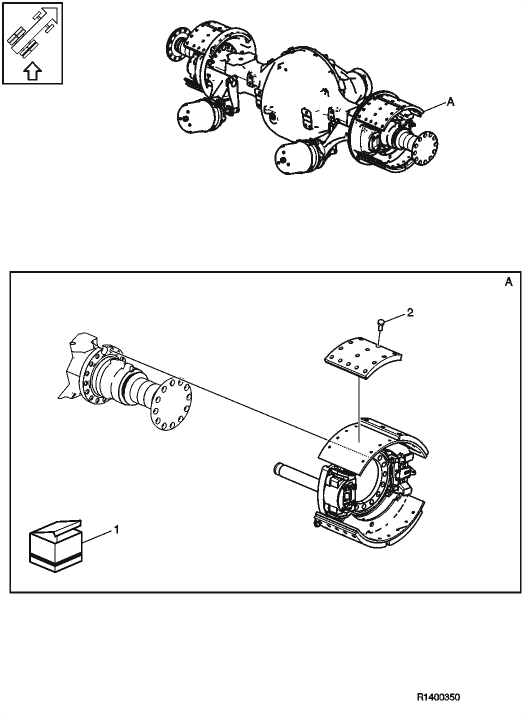 A

A

2

1

R1400350