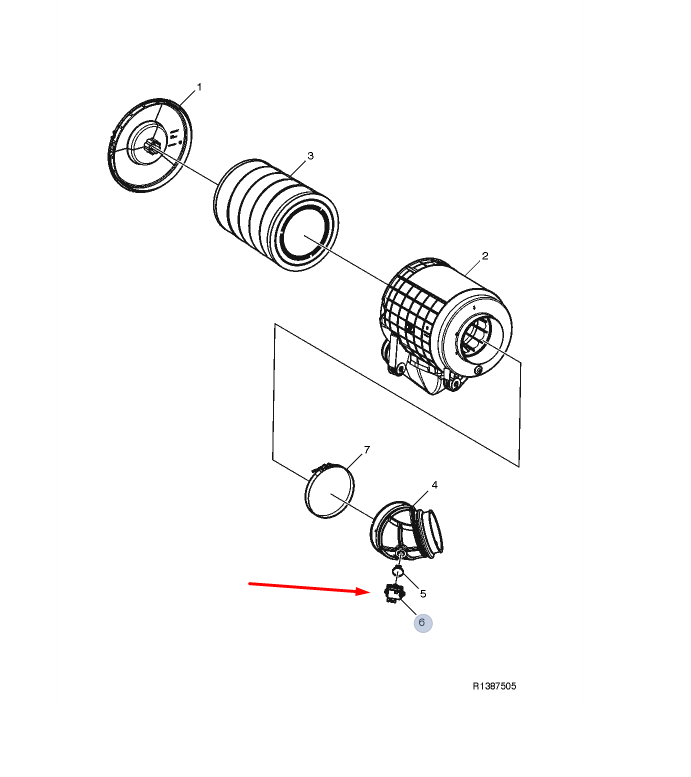 1
3
2
7
4
5
6
R1387505