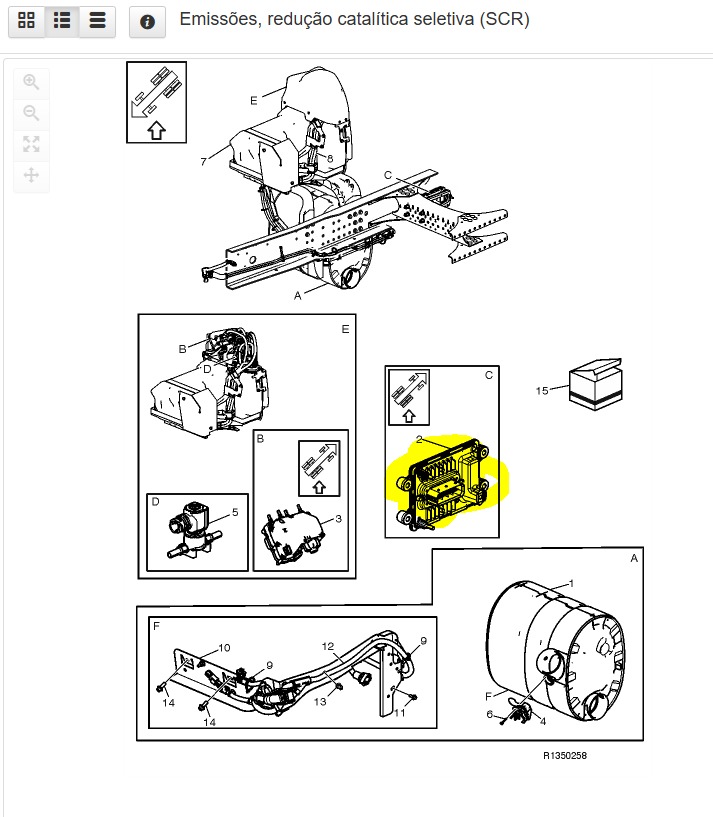 Emissões, redução catalítica seletiva (SCR)

E
7
8
C
A

E
B
D
B
D
5
3

C
2
15

A
1
F
6
4

F
10
12
9
9
14
14
13
11

R1350258