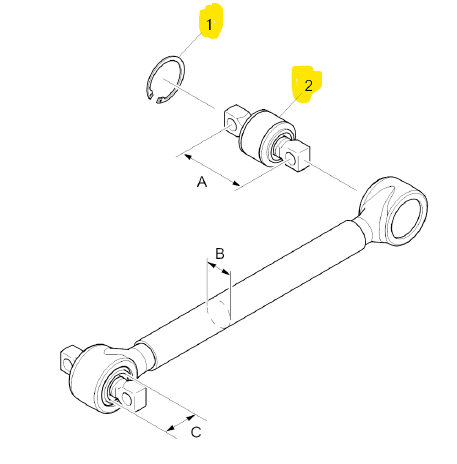 1
2
A
B
C