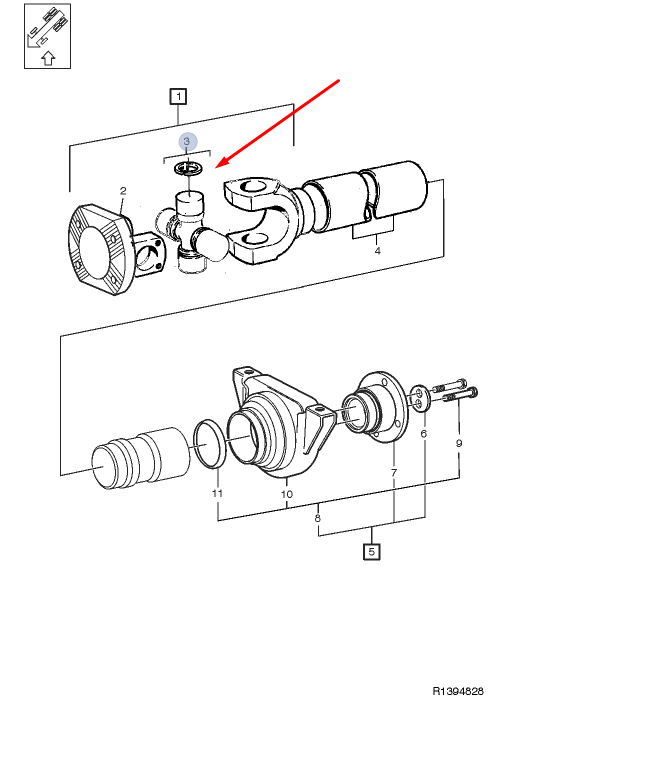 1
3
2
4
6
9
7
11
10
8
5
R1394828