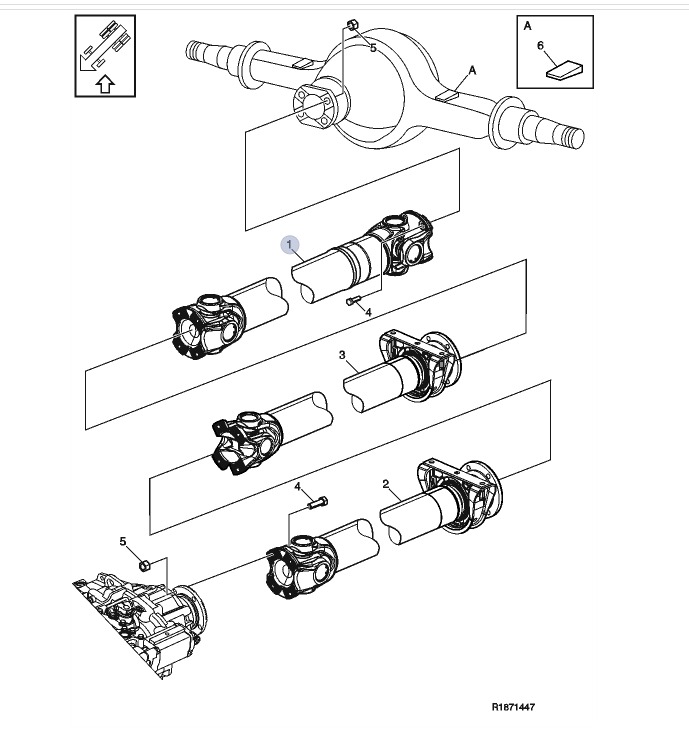 5
A
6
A
1
4
3
4
2
5
R1871447